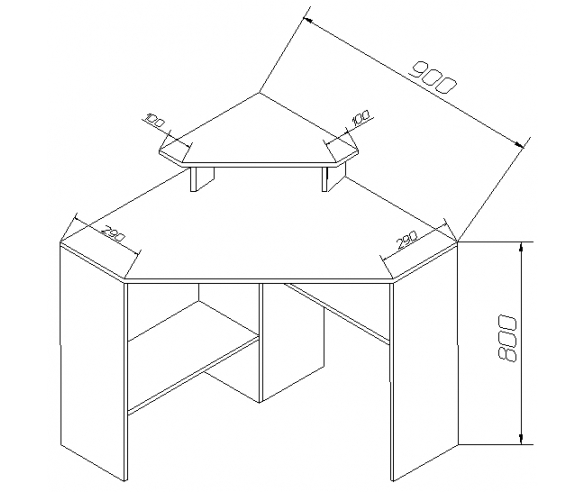 900
100
100
290
290
800